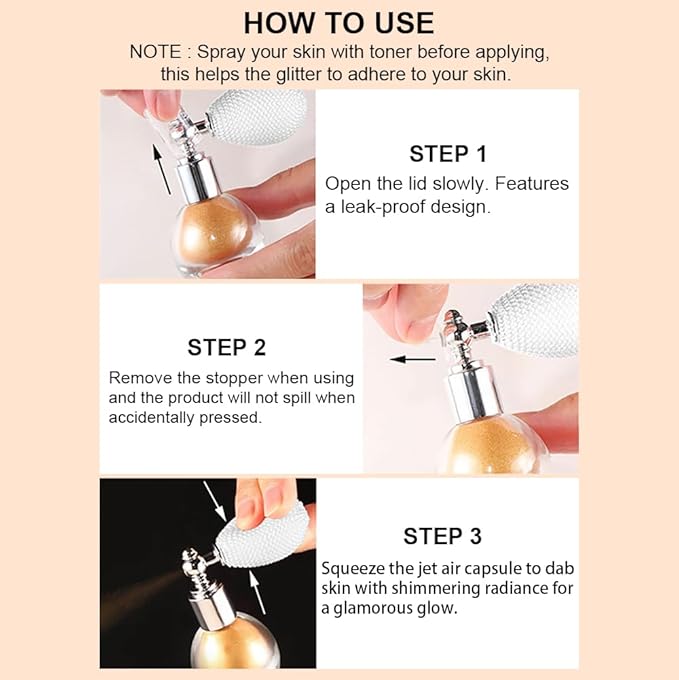 HOW TO USE

NOTE : Spray your skin with toner before applying, this helps the glitter to adhere to your skin.

STEP 1

Open the lid slowly. Features a leak-proof design.

STEP 2

Remove the stopper when using and the product will not spill when accidentally pressed.

STEP 3

Squeeze the jet air capsule to dab skin with shimmering radiance for a glamorous glow.